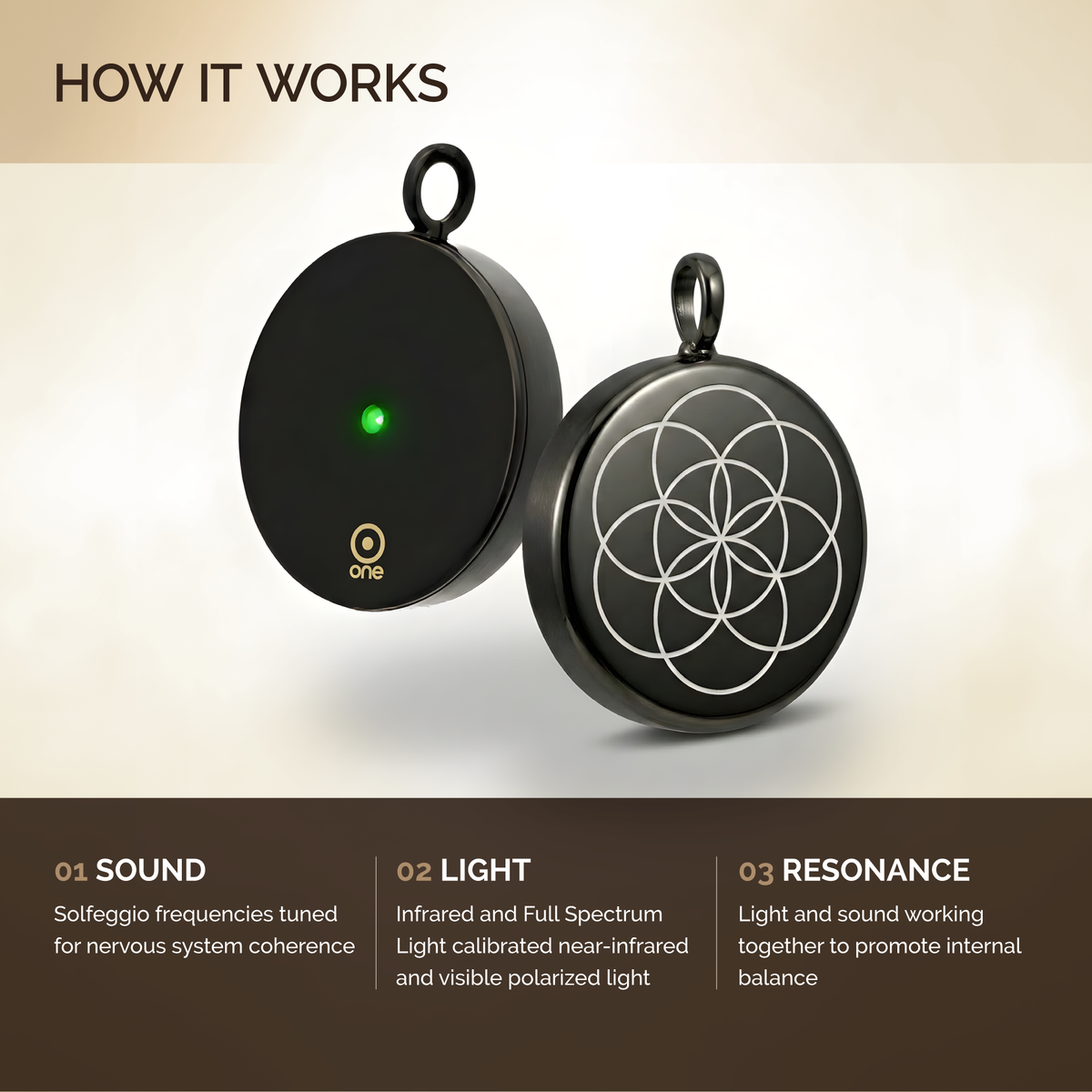 HOW IT WORKS

one

01 SOUND
Solfeggio frequencies tuned for nervous system coherence

02 LIGHT
Infrared and Full Spectrum Light calibrated near-infrared and visible polarized light

03 RESONANCE
Light and sound working together to promote internal balance